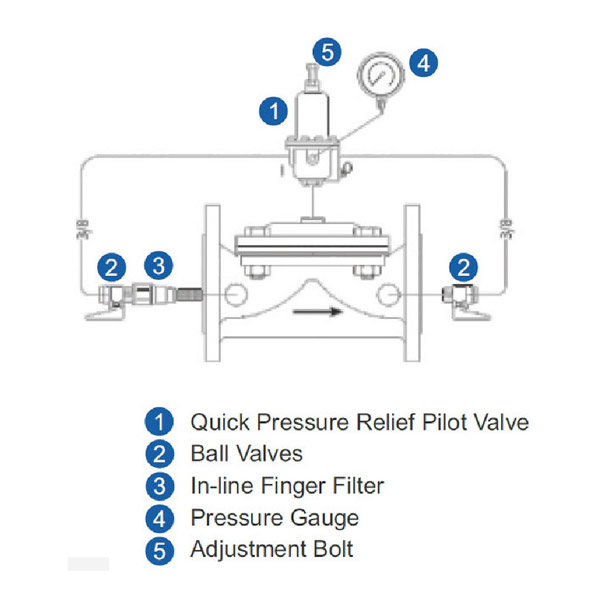 5
4
1
3/8
3/8
2
3
2

1 Quick Pressure Relief Pilot Valve
2 Ball Valves
3 In-line Finger Filter
4 Pressure Gauge
5 Adjustment Bolt